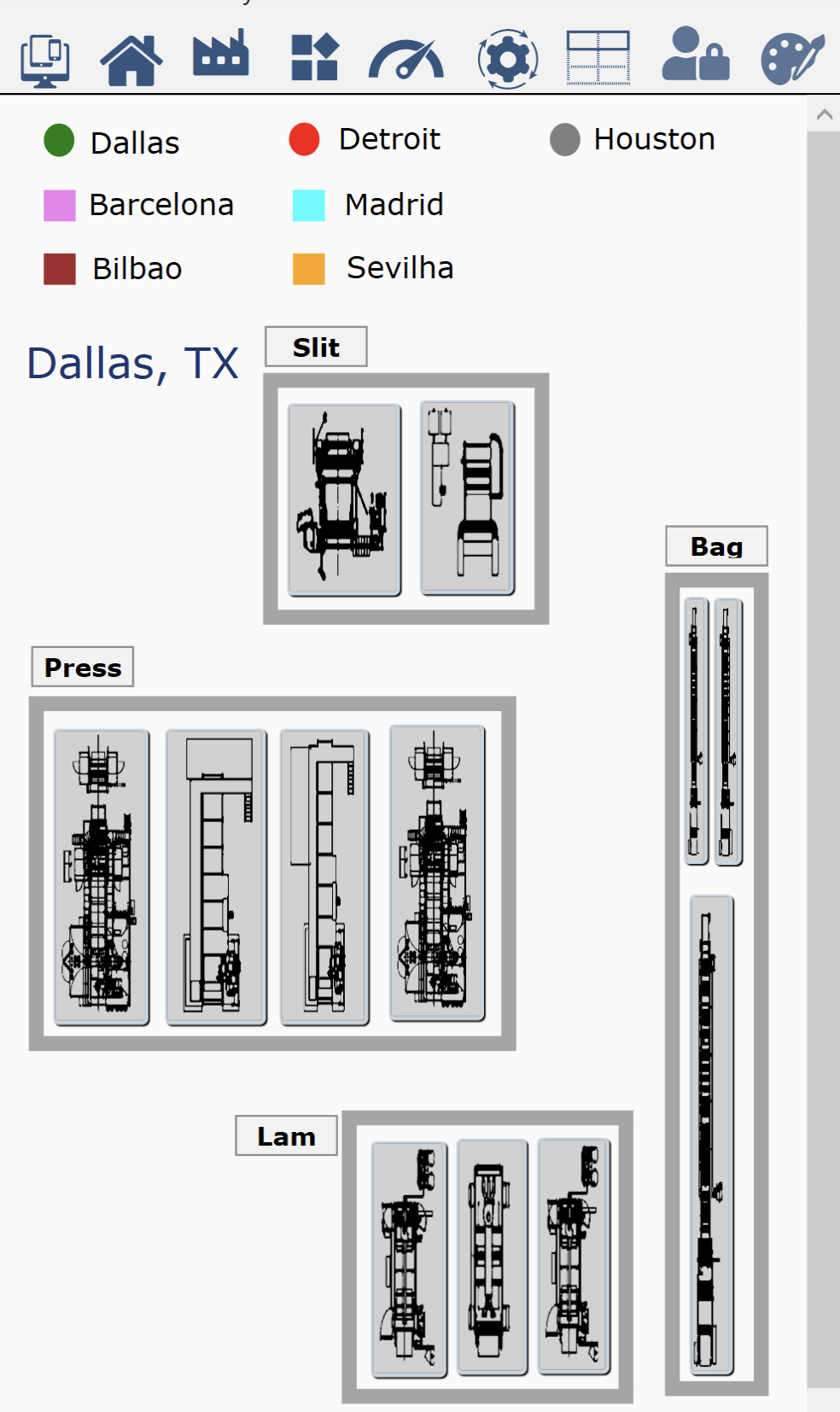 Dallas
Detroit
Houston
Barcelona
Madrid
Bilbao
Sevilha

Dallas, TX

Slit

Bag

Press

Lam